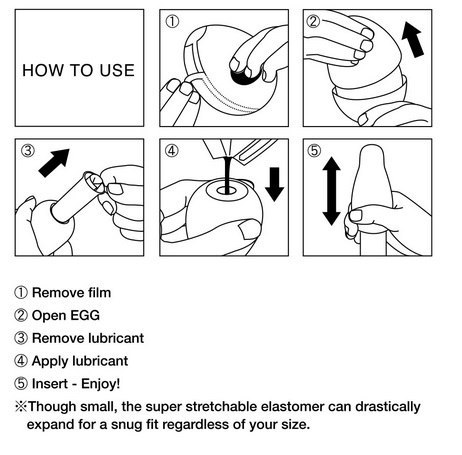 HOW TO USE

①

②

③

④

⑤

① Remove film
② Open EGG
③ Remove lubricant
④ Apply lubricant
⑤ Insert - Enjoy!
※Though small, the super stretchable elastomer can drastically expand for a snug fit regardless of your size.